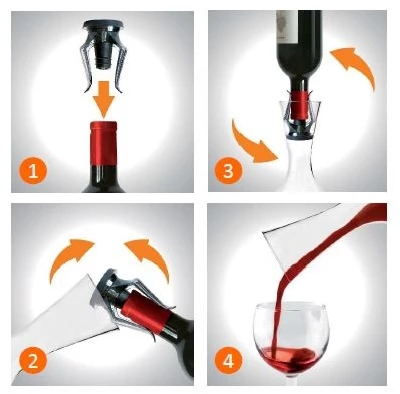 1

3

2

4